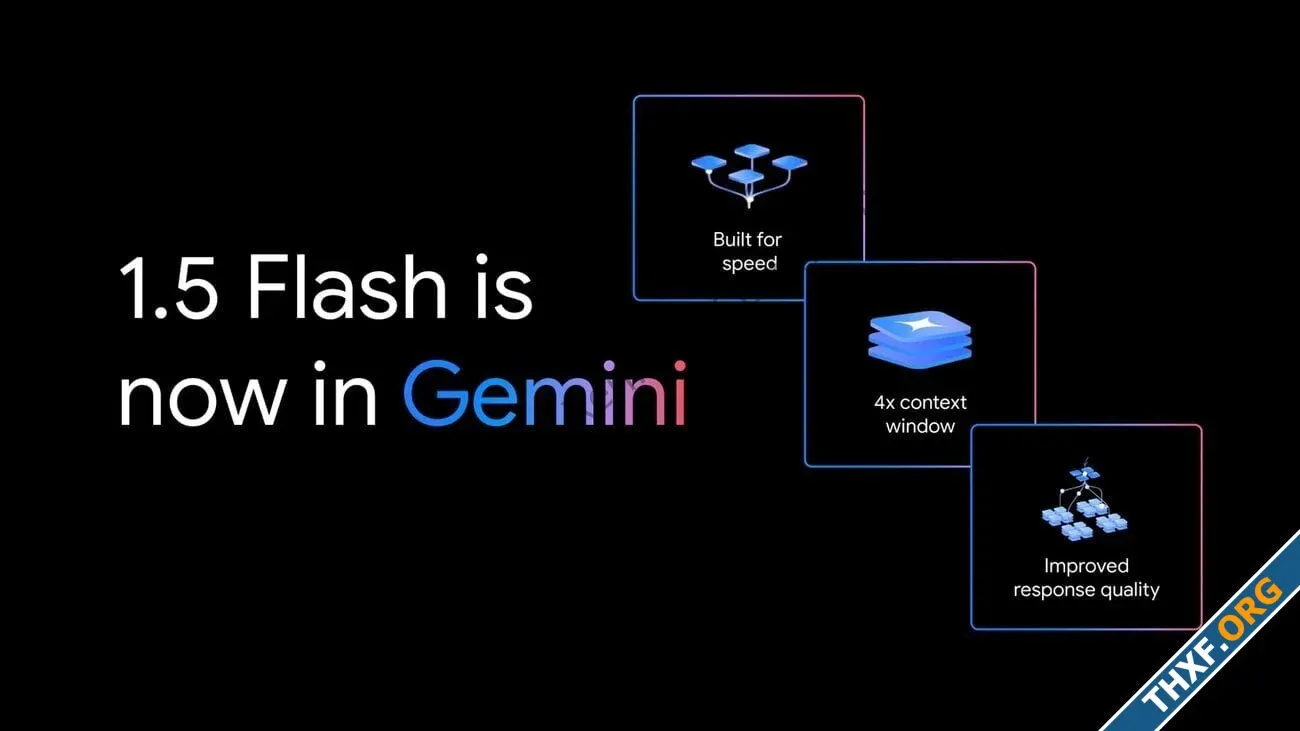 1.5 Flash is now in Gemini

Built for speed

4x context window

Improved response quality

THXF.ORG